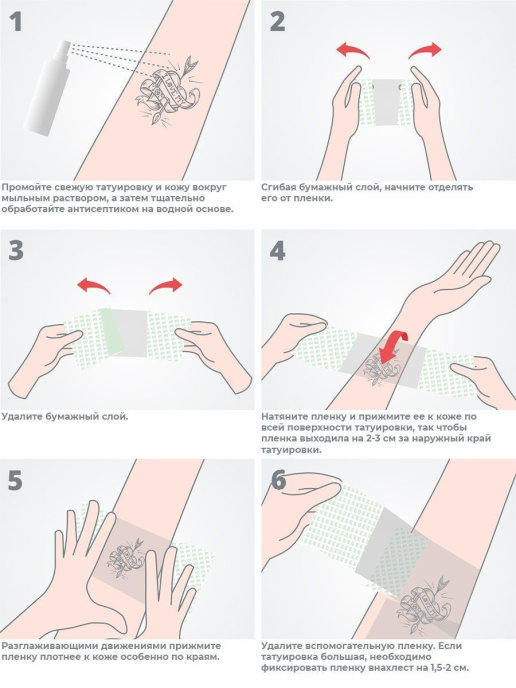 1

Промойте свежую татуировку и кожу вокруг мыльным раствором, а затем тщательно обработайте антисептиком на водной основе.

2

Сгибая бумажный слой, начните отделять его от пленки.

3

Удалите бумажный слой.

4

Натяните пленку и прижмите ее к коже по всей поверхности татуировки, так чтобы пленка выходила на 2-3 см за наружный край татуировки.

5

Разглаживающими движениями прижмите пленку плотнее к коже особенно по краям.

6

Удалите вспомогательную пленку. Если татуировка большая, необходимо фиксировать пленку внахлест на 1,5-2 см.